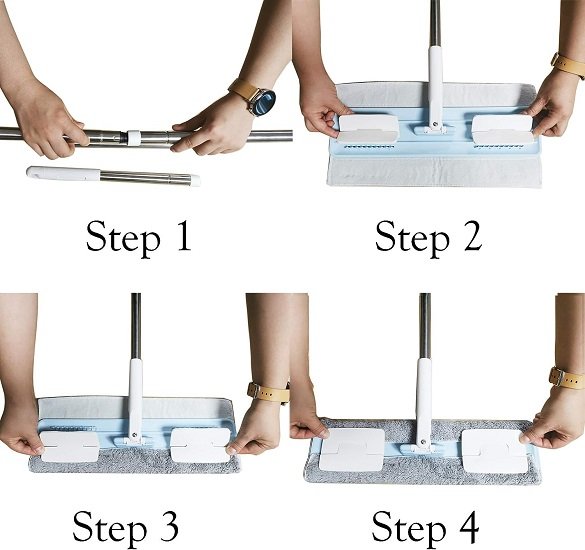 Step 1

Step 2

Step 3

Step 4