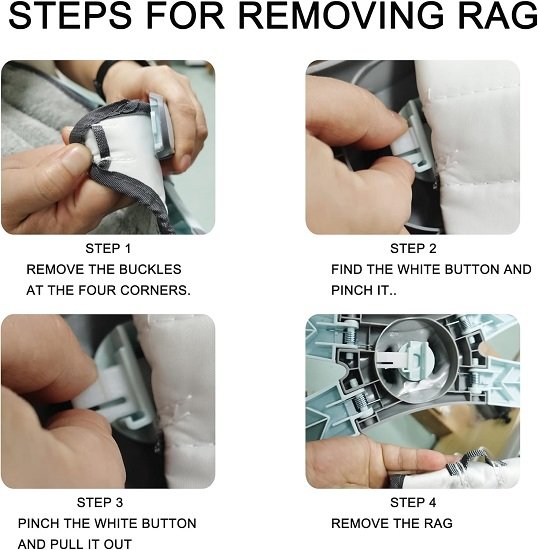 STEPS FOR REMOVING RAG

STEP 1
REMOVE THE BUCKLES AT THE FOUR CORNERS.

STEP 2
FIND THE WHITE BUTTON AND PINCH IT..

STEP 3
PINCH THE WHITE BUTTON AND PULL IT OUT

STEP 4
REMOVE THE RAG