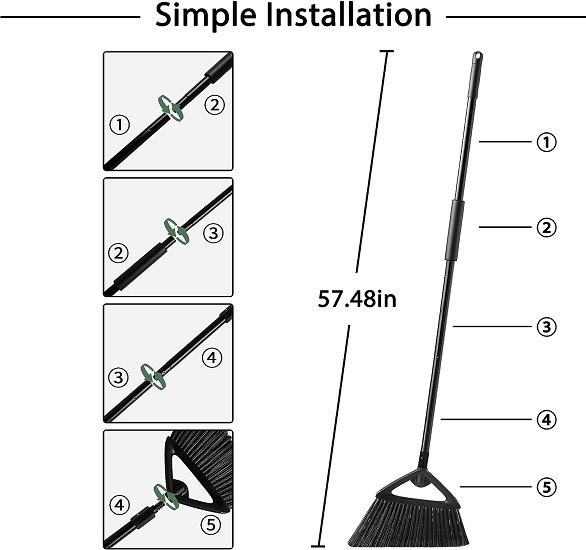 Simple Installation

① ②

② ③

③ ④

④ ⑤

57.48in

①
②
③
④
⑤